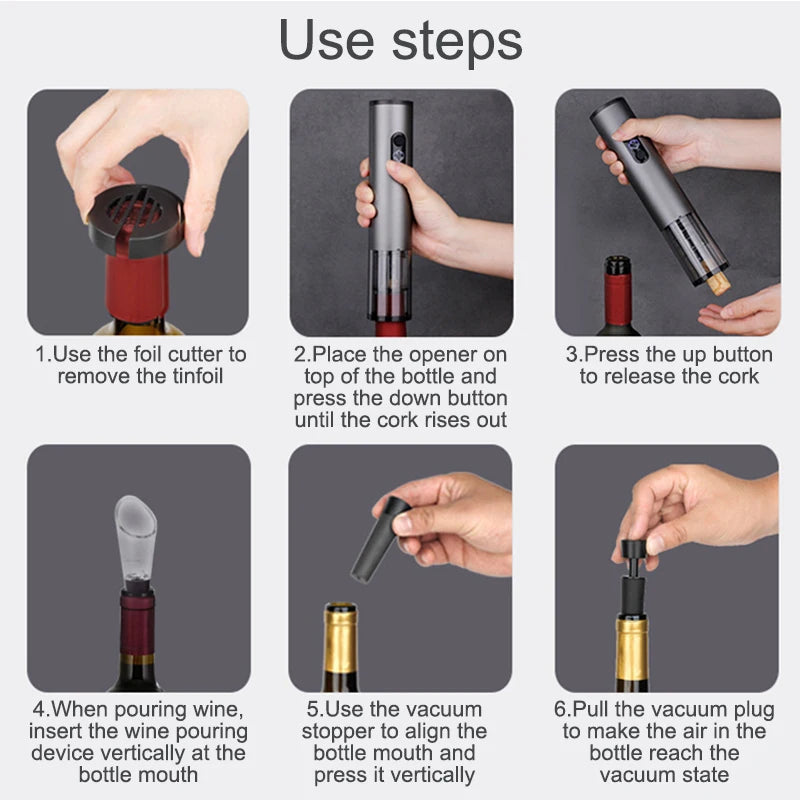 Use steps

1.Use the foil cutter to remove the tinfoil

2.Place the opener on top of the bottle and press the down button until the cork rises out

3.Press the up button to release the cork

4.When pouring wine, insert the wine pouring device vertically at the bottle mouth

5.Use the vacuum stopper to align the bottle mouth and press it vertically

6.Pull the vacuum plug to make the air in the bottle reach the vacuum state